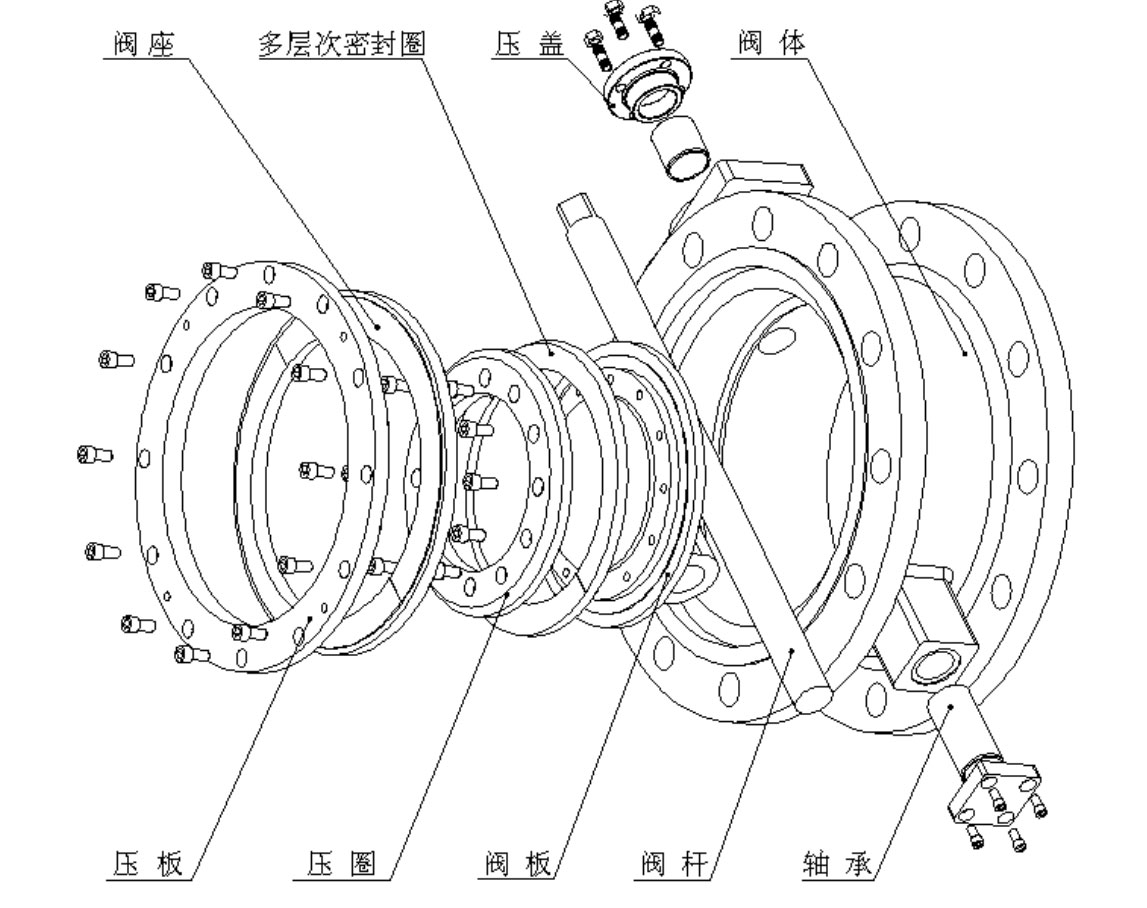 阀座
多层次密封圈
压盖
阀体
压板
压圈
阀板
阀杆
轴承