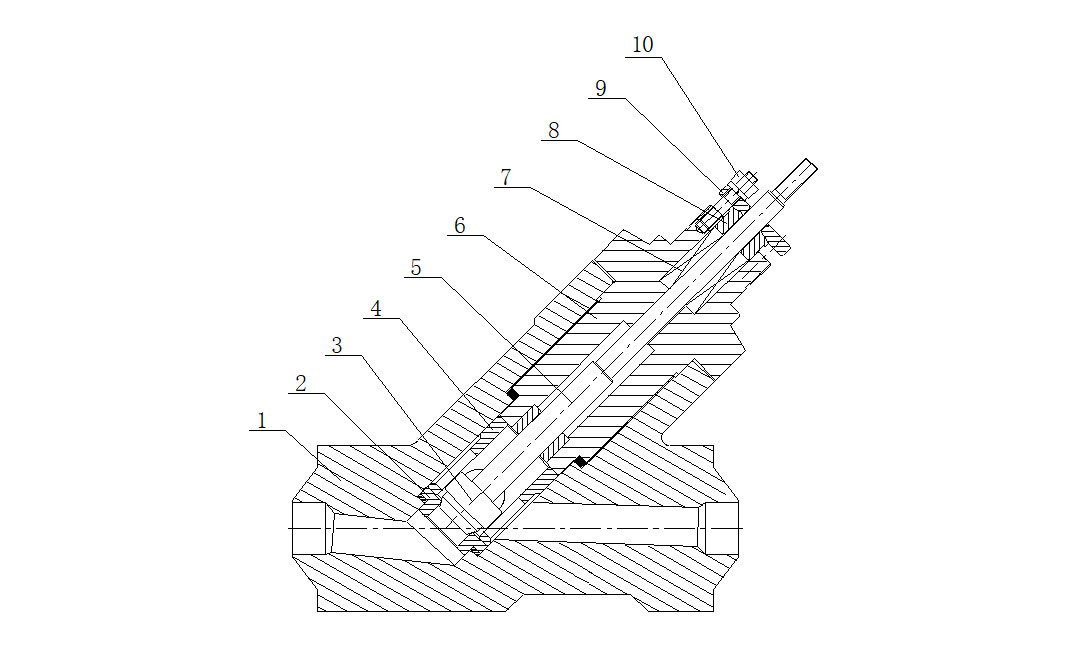 10
9
8
7
6
5
4
3
2
1