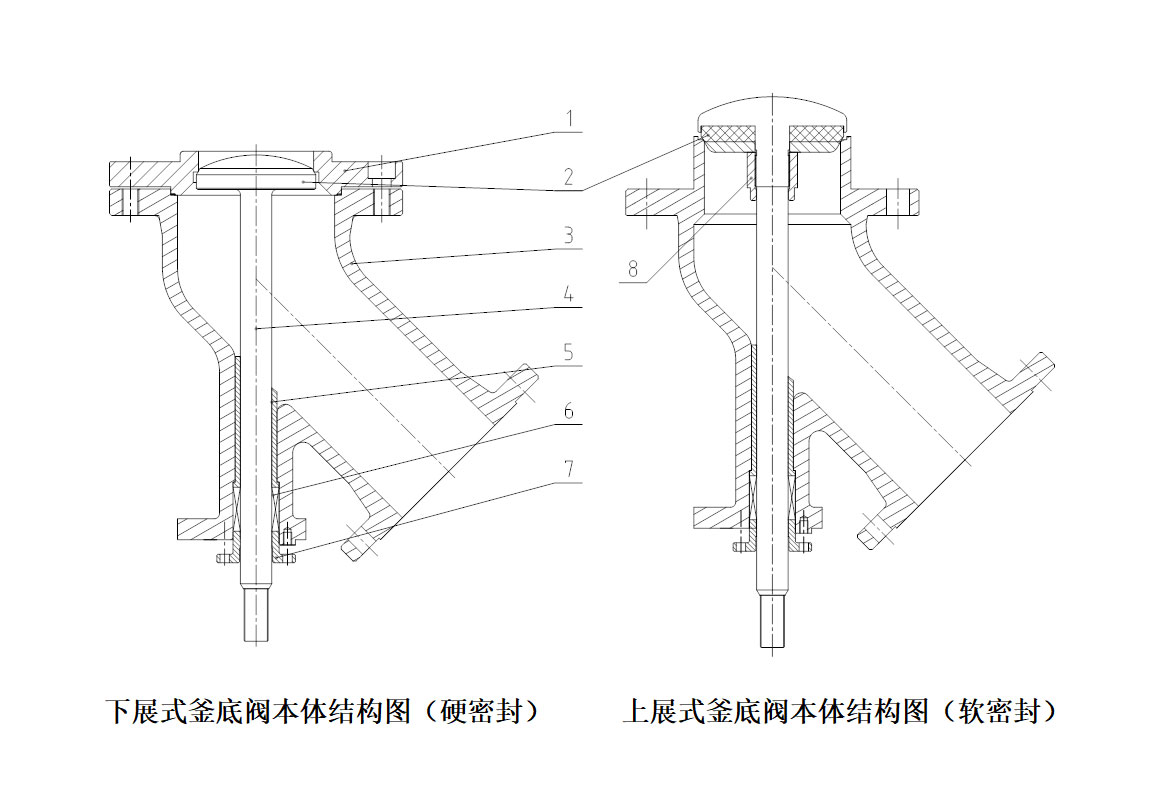 1
2
3
4
5
6
7
8

下展式釜底阀本体结构图（硬密封）

上展式釜底阀本体结构图（软密封）