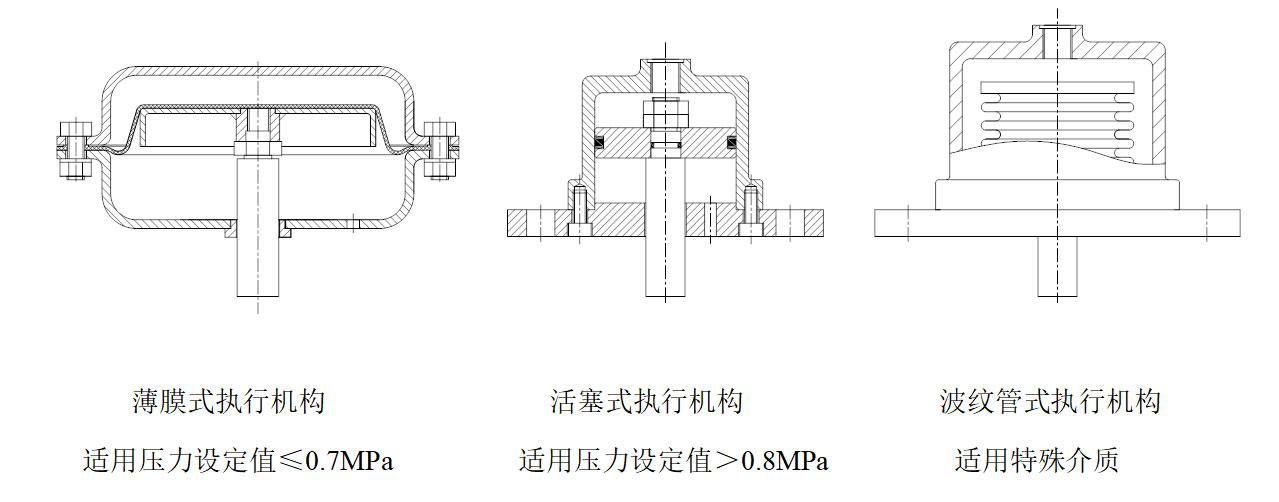 薄膜式执行机构

适用压力设定值≤0.7MPa

活塞式执行机构

适用压力设定值＞0.8MPa

波纹管式执行机构

适用特殊介质