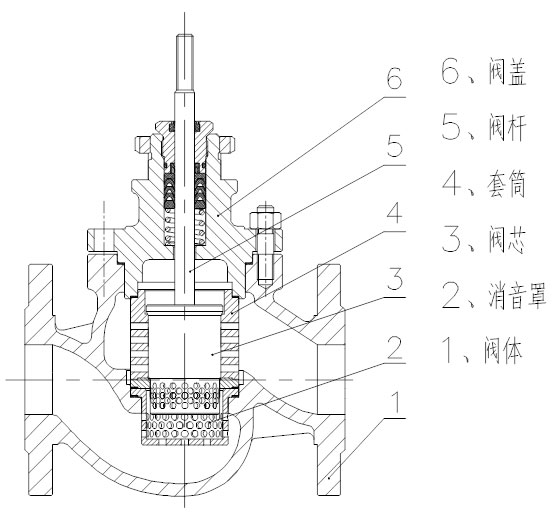 6
5
4
3
2
1

6、阀盖
5、阀杆
4、套筒
3、阀芯
2、消音罩
1、阀体